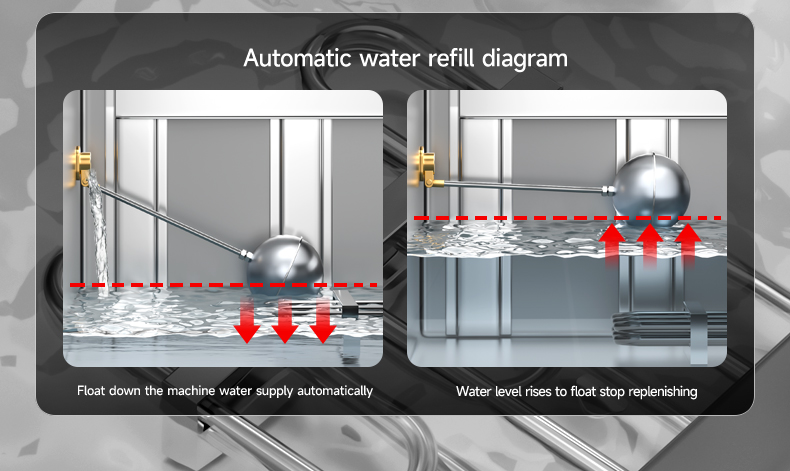 Automatic water refill diagram

Float down the machine water supply automatically

Water level rises to float stop replenishing